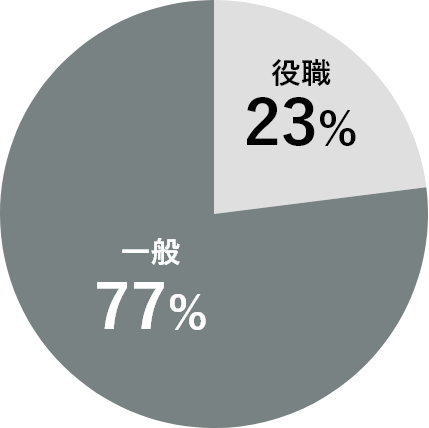 役職
23%

一般
77%