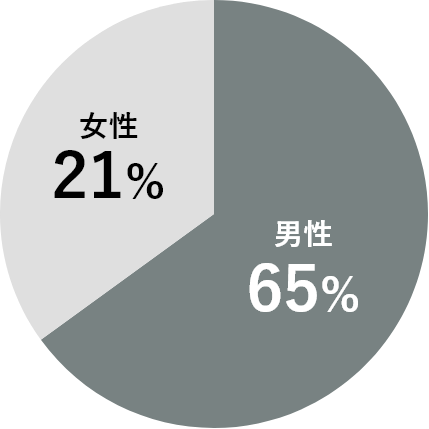 女性
21%

男性
65%