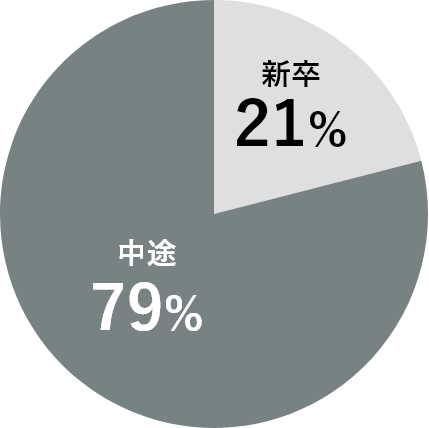 新卒
21%

中途
79%