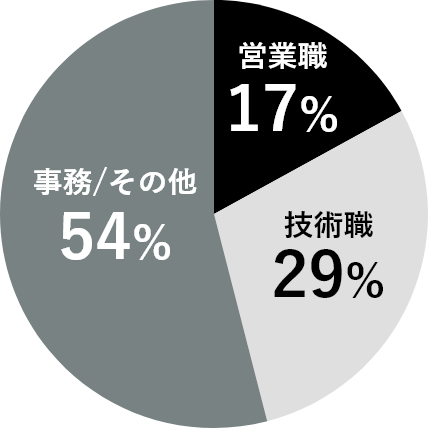 営業職
17%

技術職
29%

事務/その他
54%